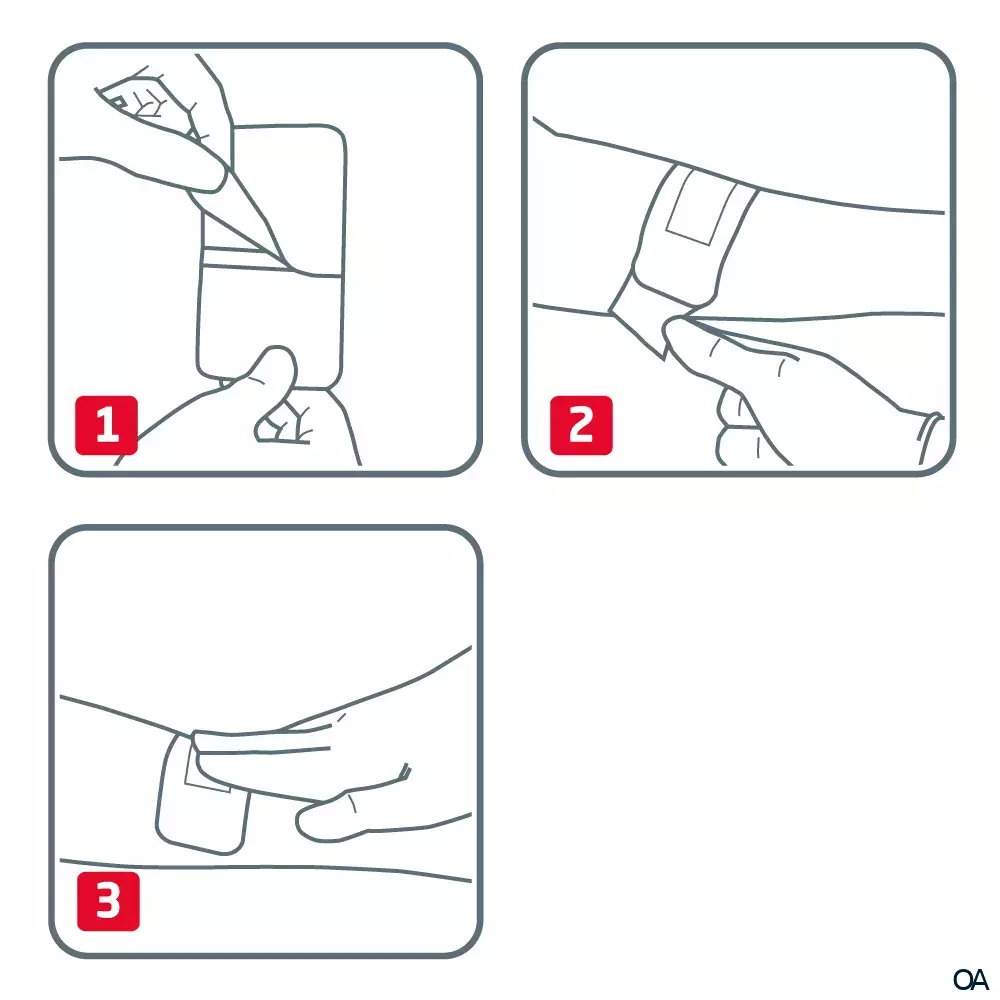 1

2

3

OA