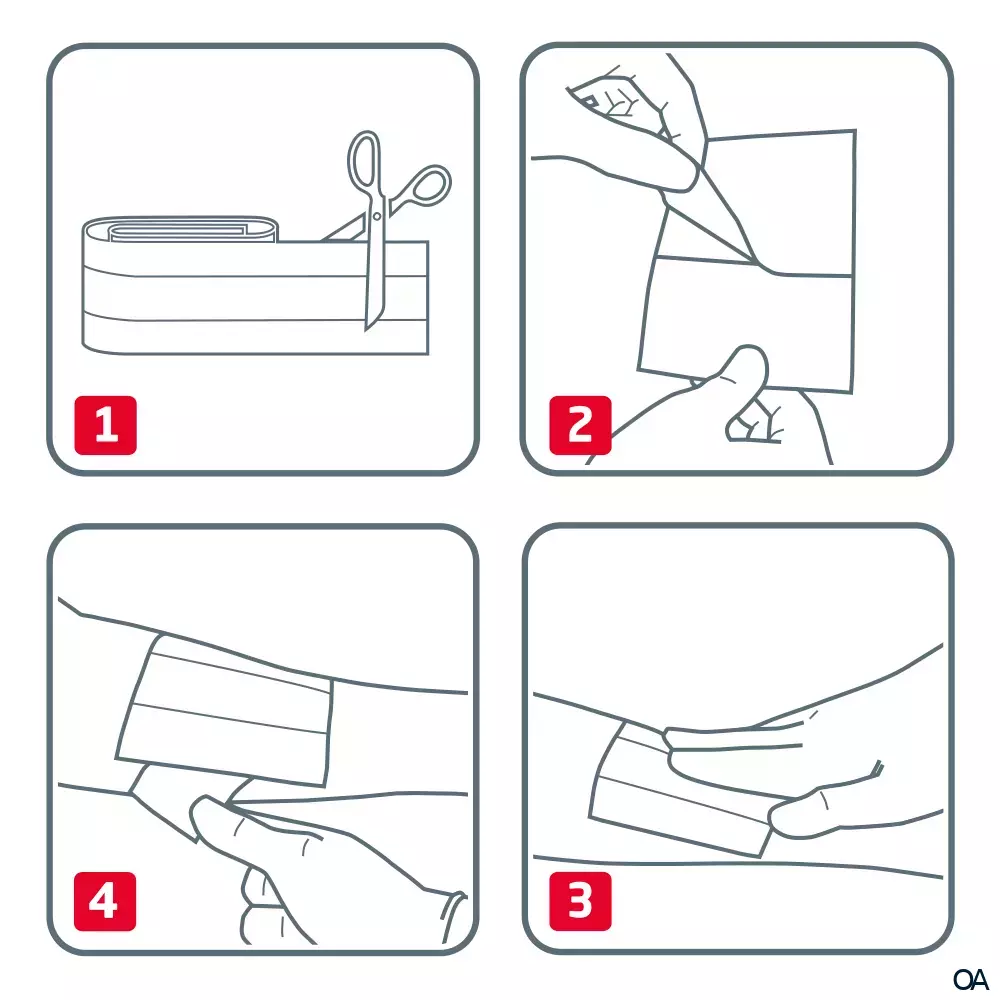 1

2

4

3

OA