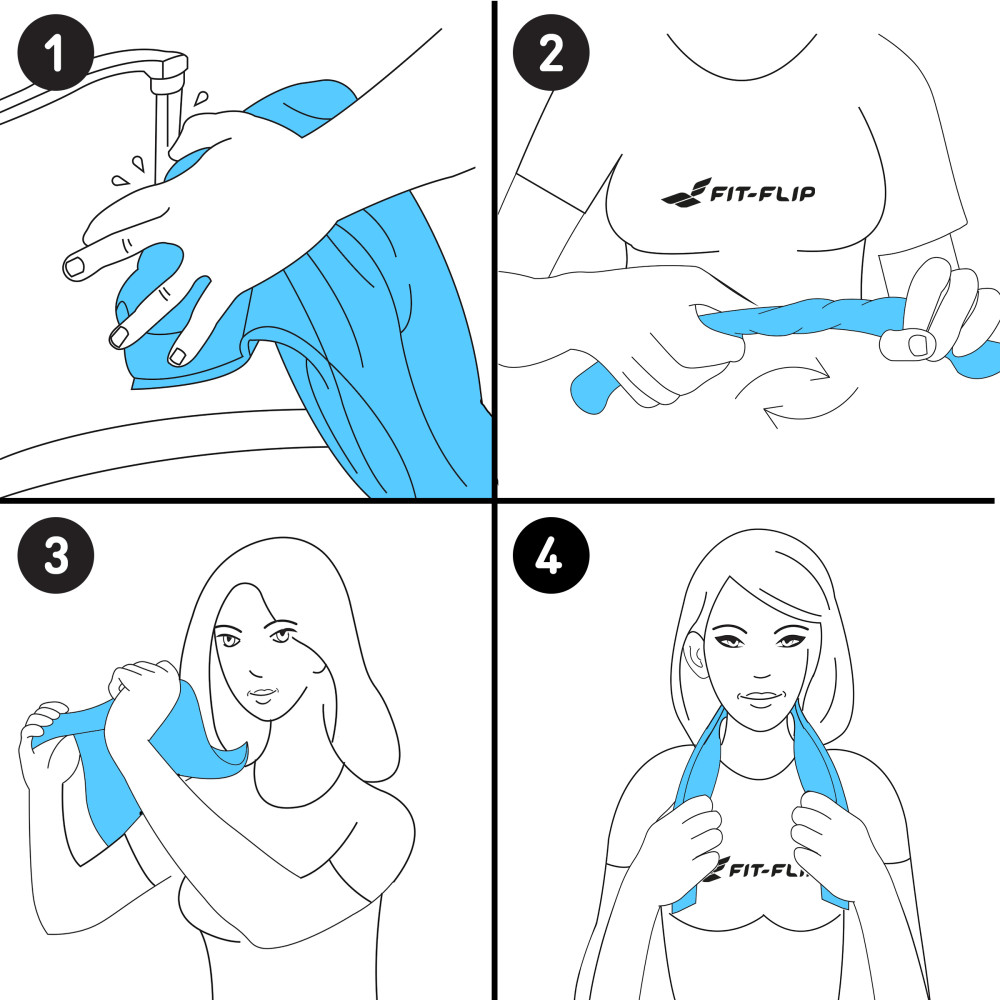 1

2

FIT-FLIP

3

4

FIT-FLIP